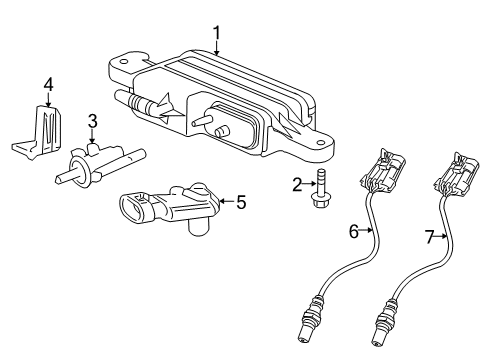 1
4
3
2
5
6
7