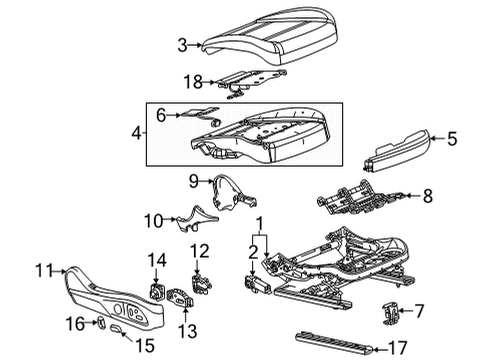 3
18
6
4
5
9
8
10
1
2
12
14
11
7
16
13
15
17