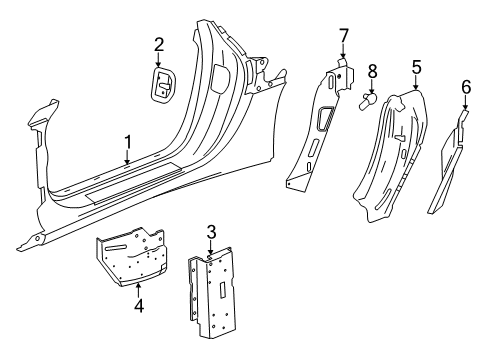 2
7
8
5
6
1
3
4