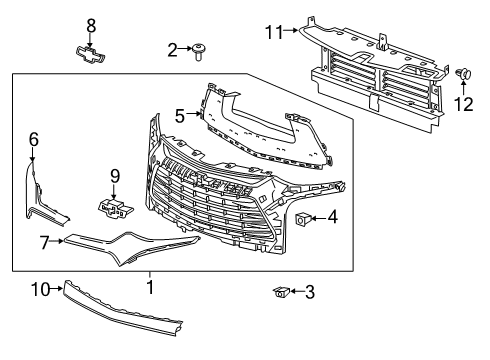 8
2
11
12
5
6
9
4
7
1
10
3