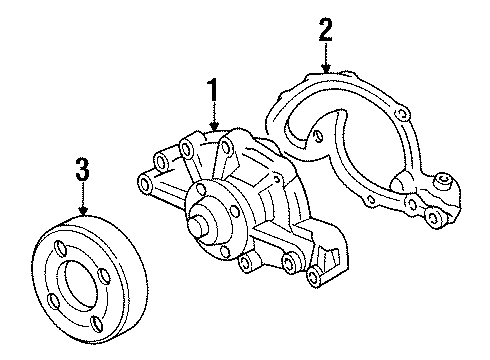 2

1

3