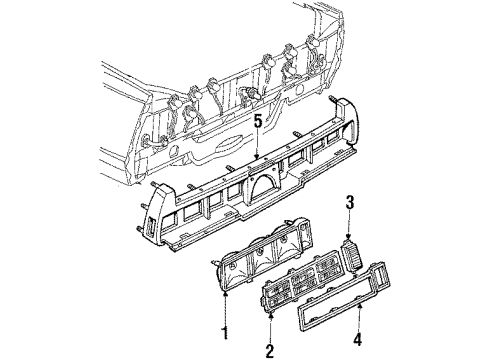 5
3
1
2
4