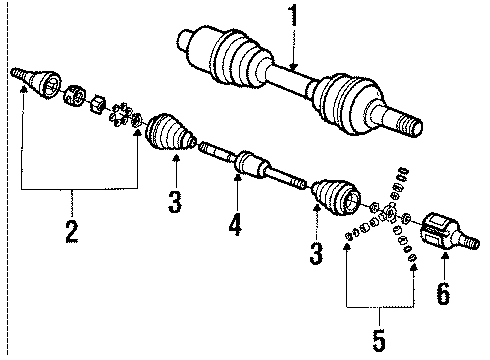 1
2
3
4
3
5
6