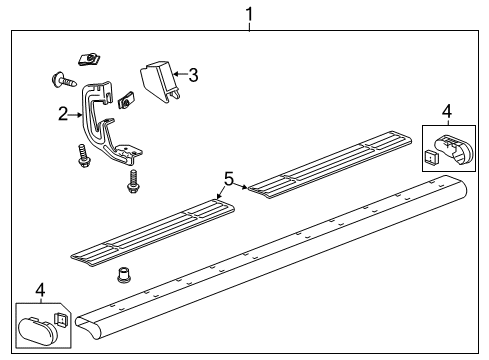 1
3
2
4
5
4