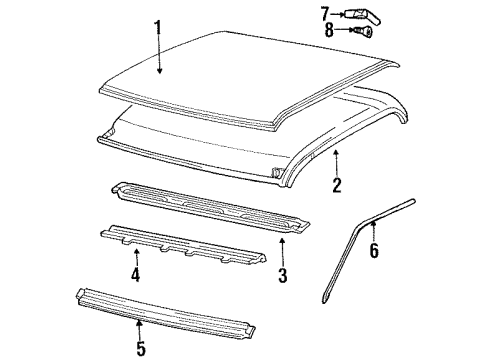 1
7
8
2
6
3
4
5