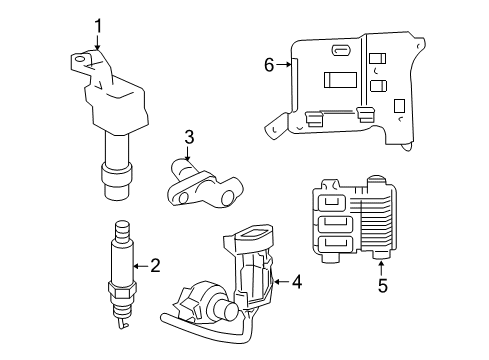 1
6
3
2
4
5