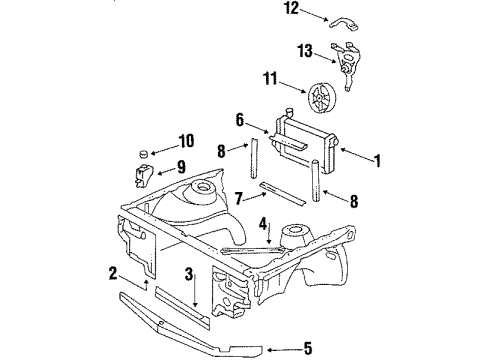 12
13
11
6
10
8
1
9
7
8
4
2
3
5