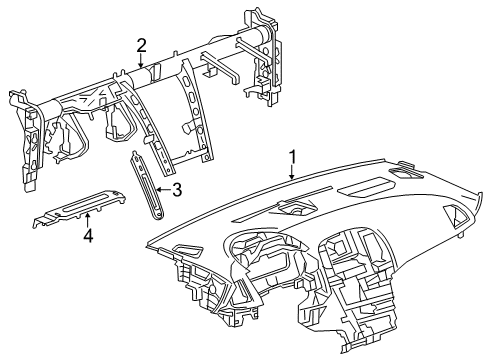 2
1
3
4