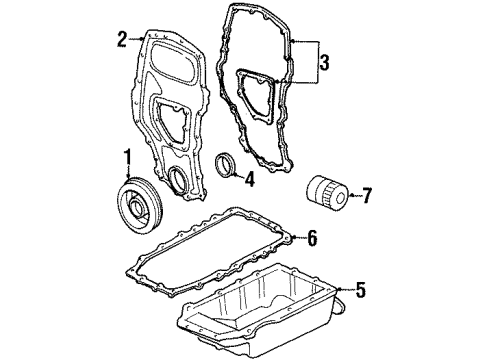 2
3
1
4
7
6
5