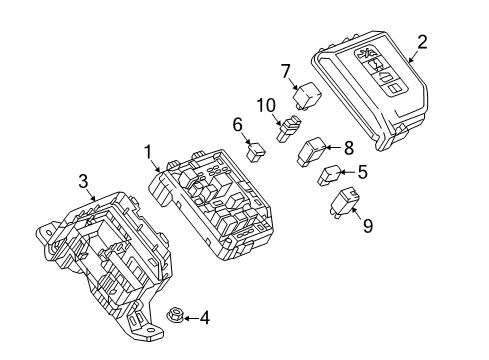 2
7
10
6
8
1
5
3
9
4