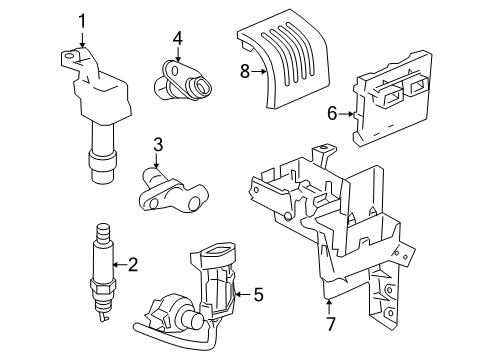 1
4
8
6
3
2
5
7