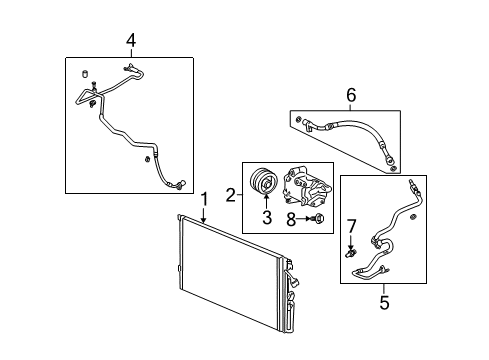 4
6
2
3
8
1
7
5