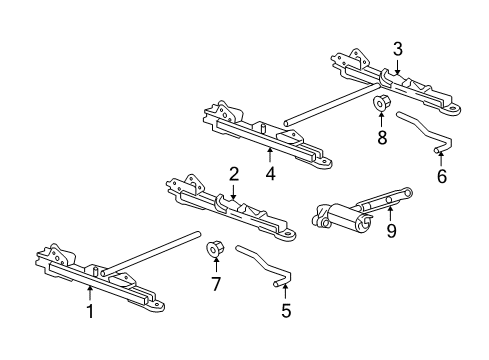 3
8
6
4
2
9
7
5
1