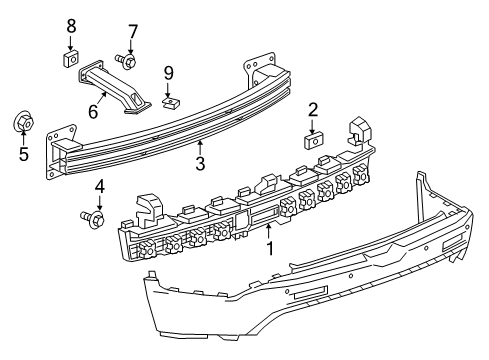 8
7
9
6
5
3
2
4
1