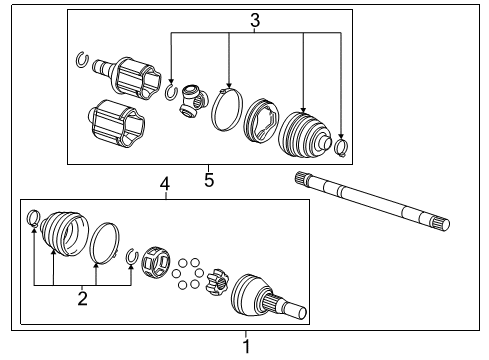 3
5
4
2
1