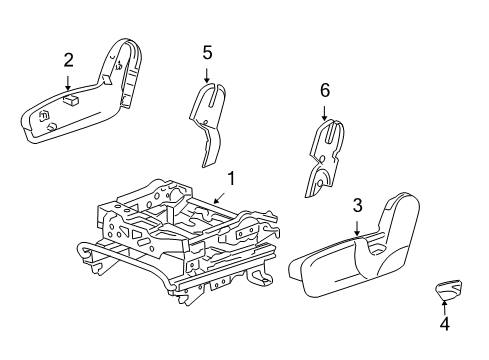 2
5
6
1
3
4