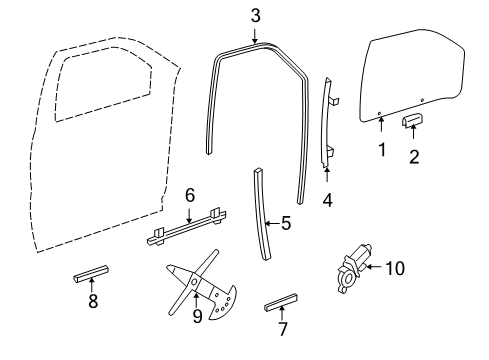 3
1
2
4
6
5
10
8
9
7