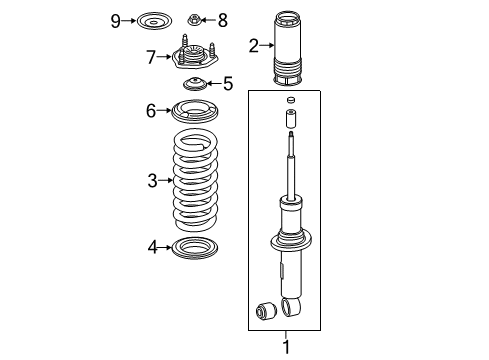 9
8
2
7
5
6
3
4
1