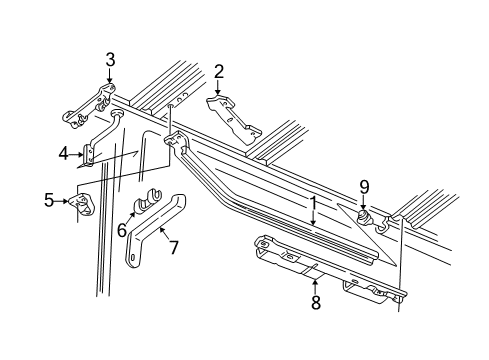 3
2
4
5
6
7
1
9
8