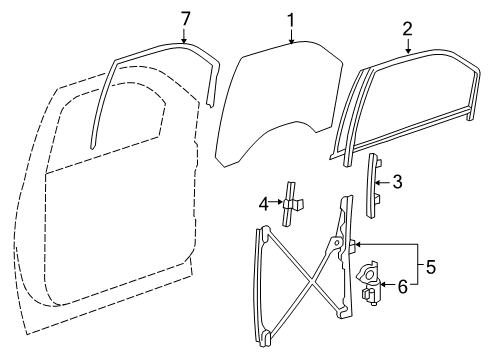 7
1
2
3
4
5
6