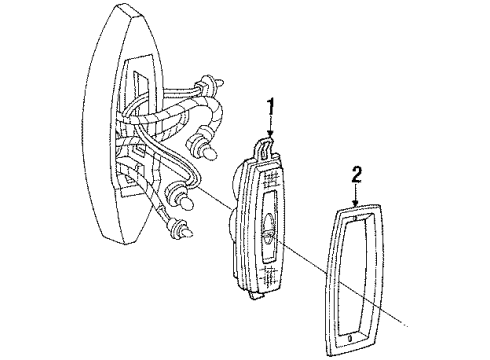 1
2