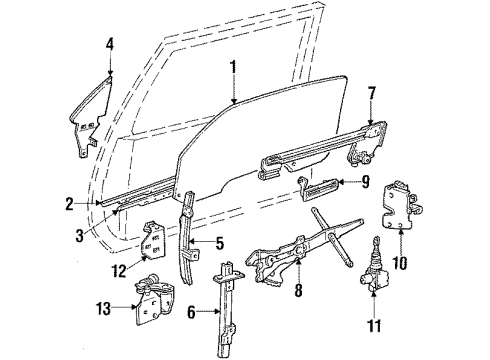 4
1
7
9
2
3
5
10
12
8
13
6
11