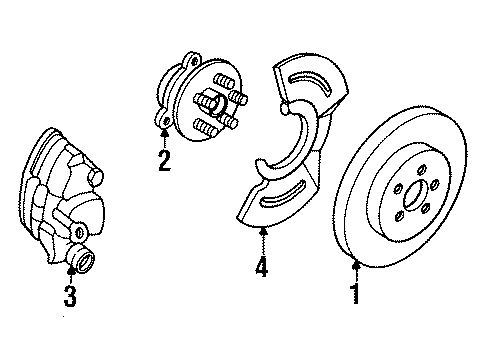 2
3
4
1