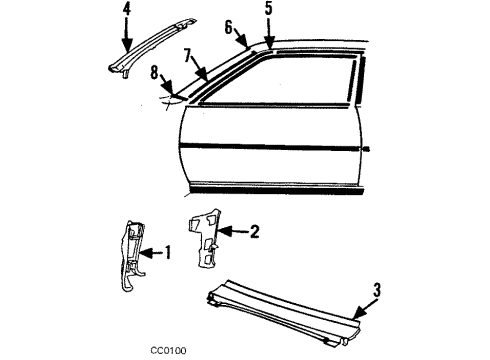 4
6
5
7
8
2
1
3
CC0100