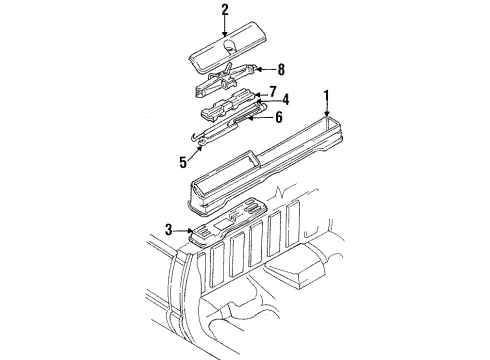 2
8
7
4
1
6
5
3