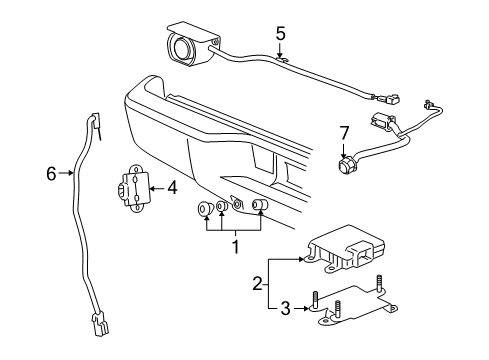 5
7
6
4
1
2
3