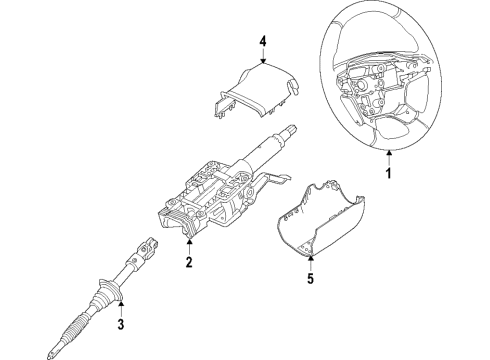 4
1
2
5
3