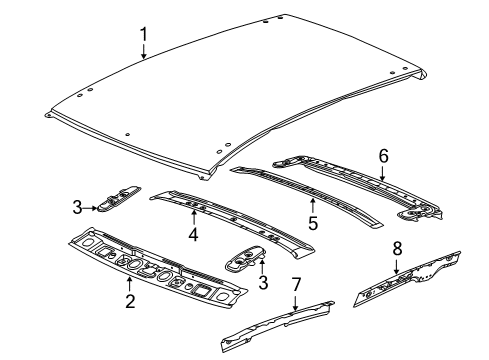 1
6
3
4
5
8
3
2
7