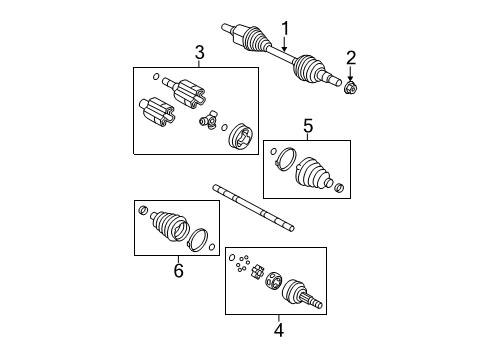 1
2
3
5
6
4