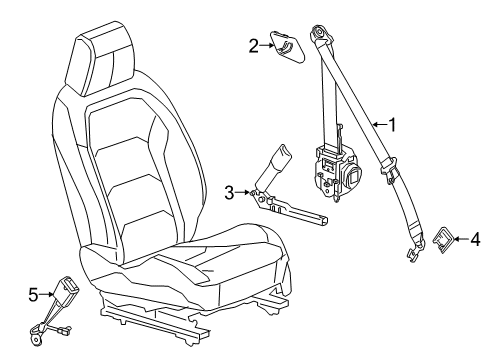 2
1
3
4
5