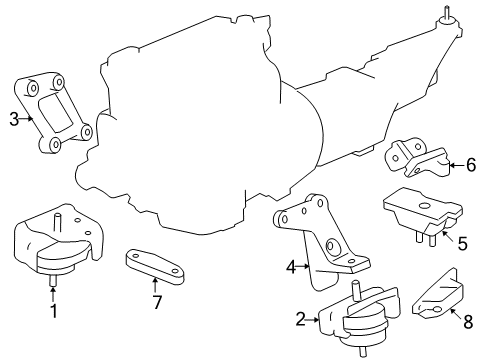 3
6
5
4
1
7
2
8