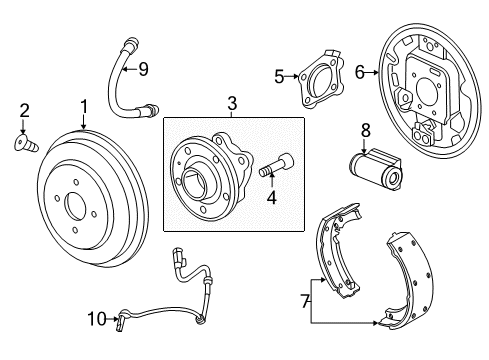 9
5
6
2
1
3
8
4
7
10