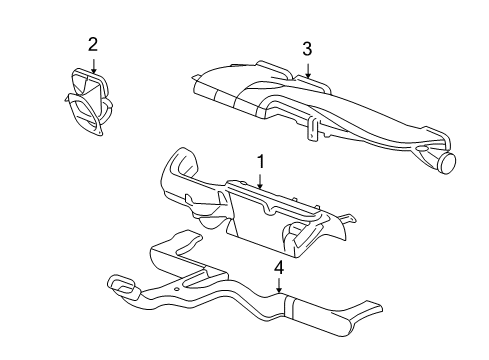 2
3
1
4