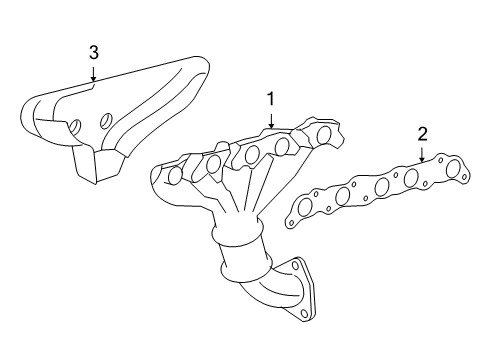 3
1
2