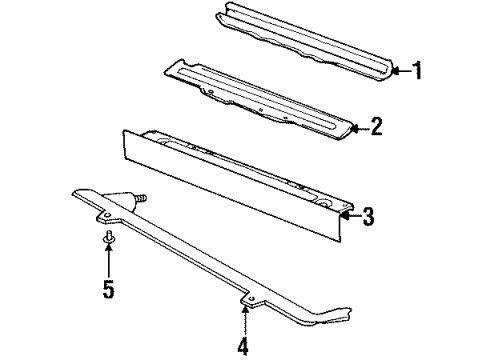 1
2
3
5
4