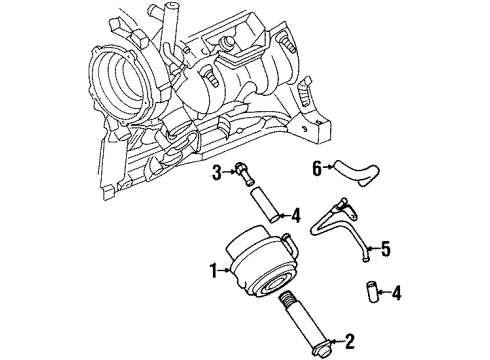 3
6
4
5
1
4
2