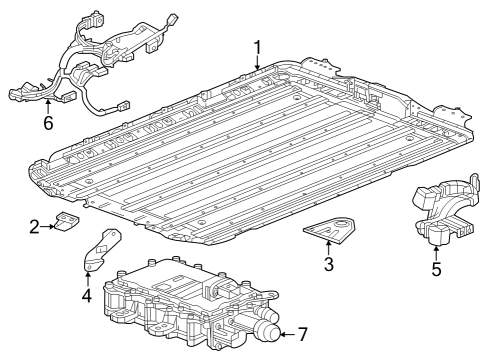 1
6
2
4
3
5
7