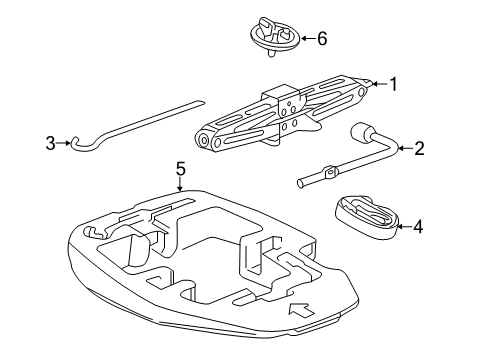 6
1
3
2
5
4