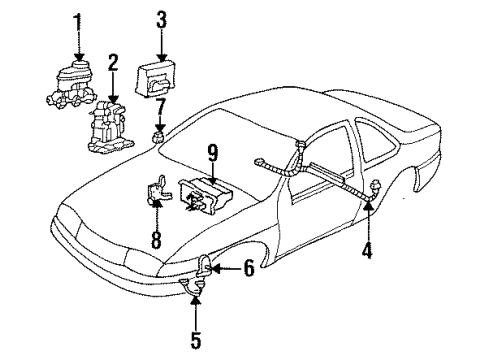 1
2
3
7
9
8
4
6
5