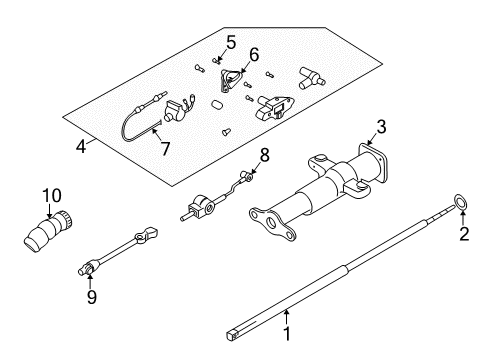 5
6
3
4
7
8
10
2
9
1