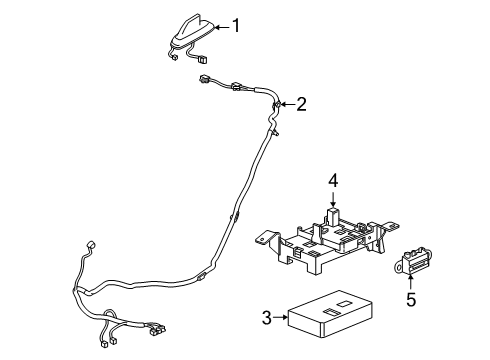 1
2
4
5
3