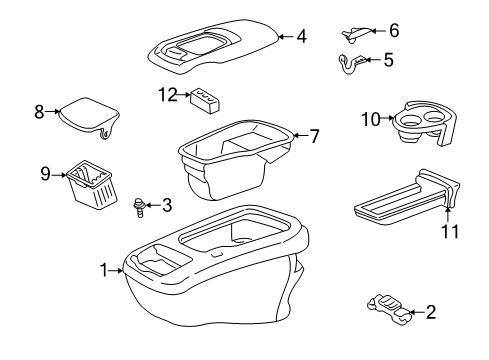 4
6
5
12
8
10
7
9
3
11
1
2