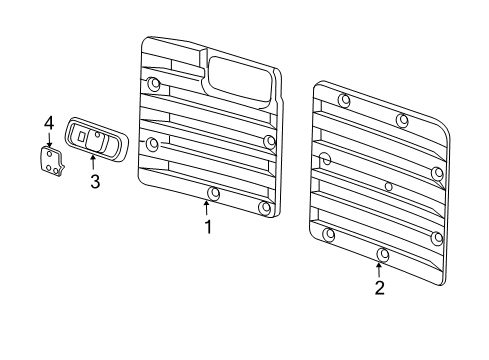 4
3
1
2