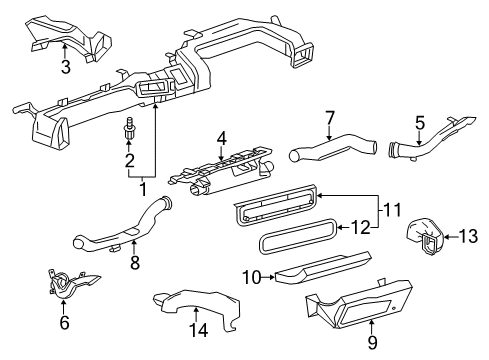 3
7
5
4
2
1
11
12
13
8
10
6
14
9