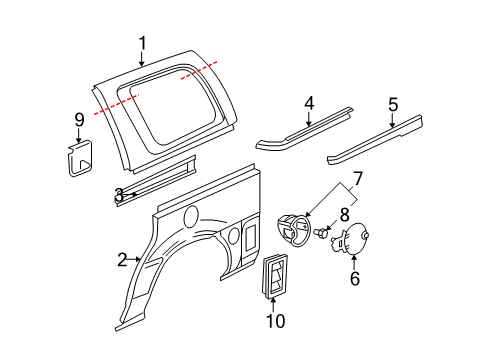 1
9
4
5
3
7
8
2
6
10