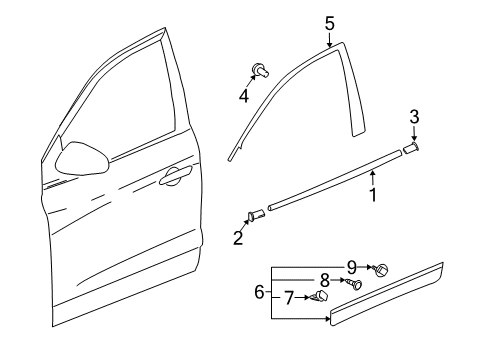 5
4
3
1
2
9
8
6
7